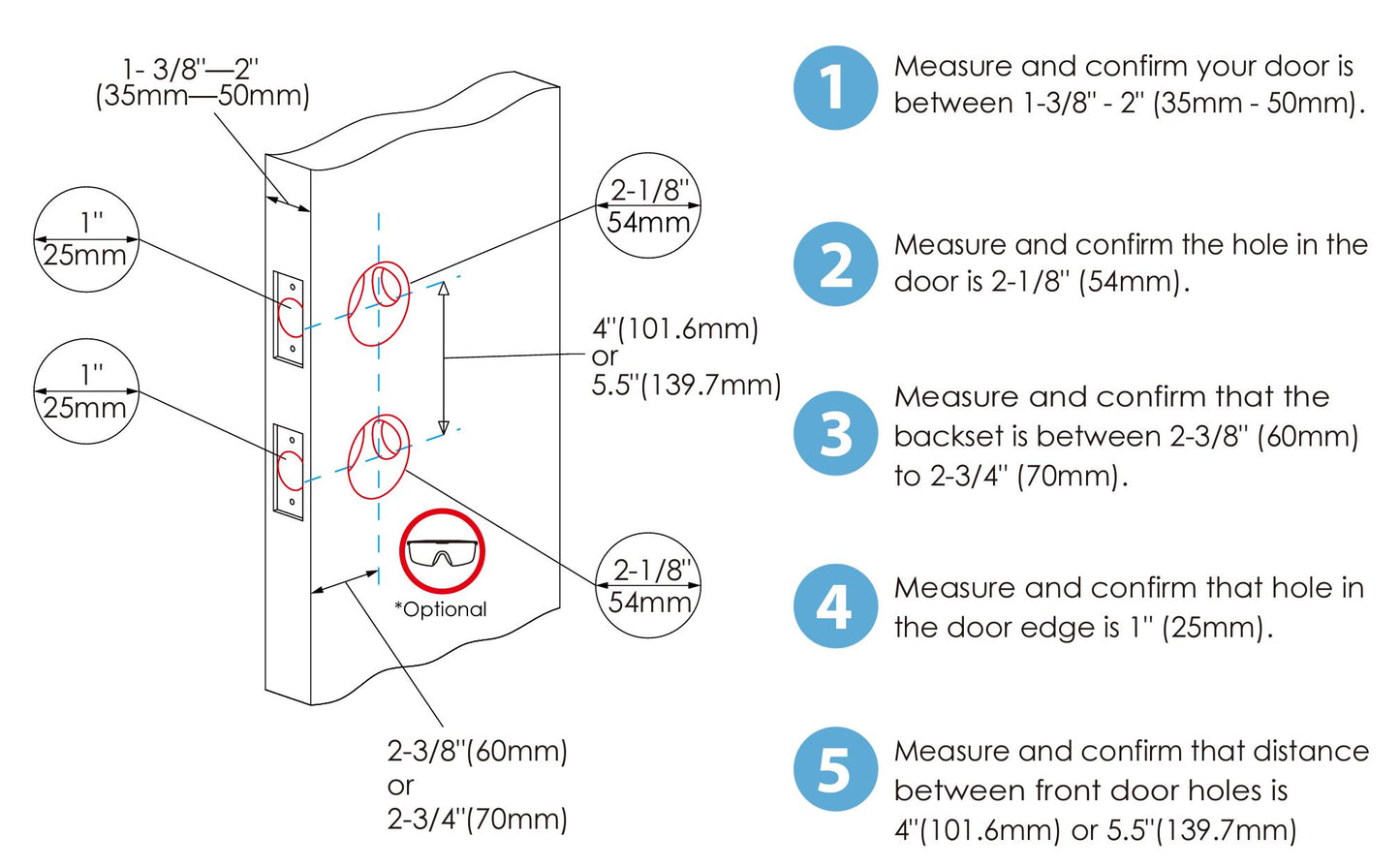 1- 3/8''—2''
(35mm—50mm)

1''
25mm

1''
25mm

2-1/8''
54mm

4''(101.6mm)
or
5.5''(139.7mm)

2-1/8''
54mm

*Optional

2-3/8''(60mm)
or
2-3/4''(70mm)

1 Measure and confirm your door is between 1-3/8'' - 2'' (35mm - 50mm).

2 Measure and confirm the hole in the door is 2-1/8'' (54mm).

3 Measure and confirm that the backset is between 2-3/8'' (60mm) to 2-3/4'' (70mm).

4 Measure and confirm that hole in the door edge is 1'' (25mm).

5 Measure and confirm that distance between front door holes is 4''(101.6mm) or 5.5''(139.7mm)